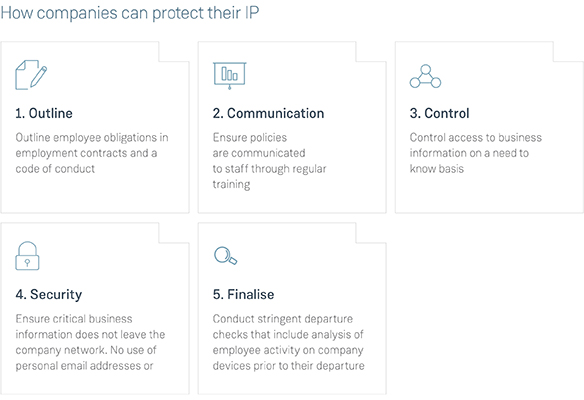 How companies can protect their IP

1. Outline

Outline employee obligations in employment contracts and a code of conduct

2. Communication

Ensure policies are communicated to staff through regular training

3. Control

Control access to business information on a need to know basis

4. Security

Ensure critical business information does not leave the company network. No use of personal email addresses or

5. Finalise

Conduct stringent departure checks that include analysis of employee activity on company devices prior to their departure